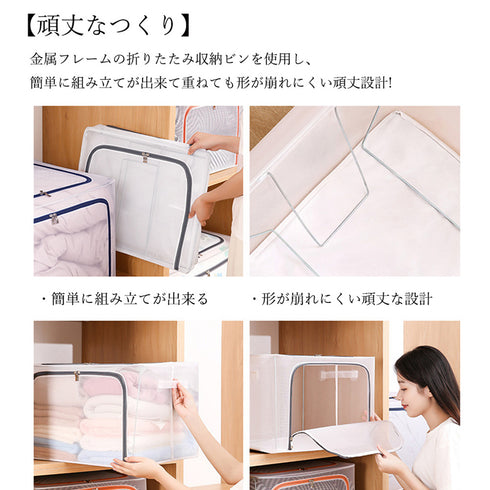 【頑丈なつくり】

金属フレームの折りたたみ収納ビンを使用し、
簡単に組み立てが出来て重ねても形が崩れにくい頑丈設計!

・簡単に組み立てが出来る

・形が崩れにくい頑丈な設計