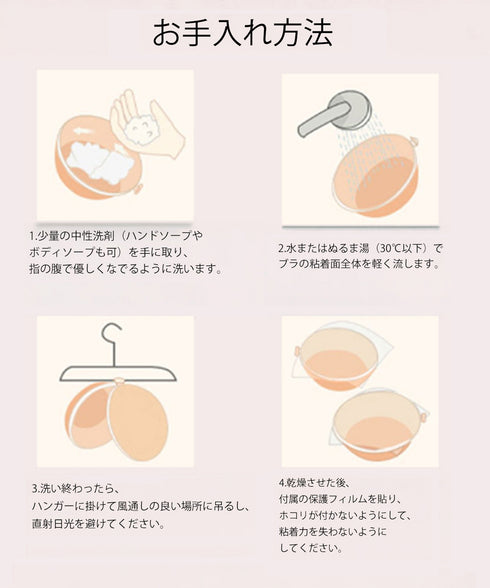 お手入れ方法

1.少量の中性洗剤（ハンドソープやボディソープも可）を手に取り、指の腹で優しくなでるように洗います。

2.水またはぬるま湯（30℃以下）でブラの粘着面全体を軽く流します。

3.洗い終わったら、ハンガーに掛けて風通しの良い場所に吊るし、直射日光を避けてください。

4.乾燥させた後、付属の保護フィルムを貼り、ホコリが付かないようにして、粘着力を失わないようにしてください。